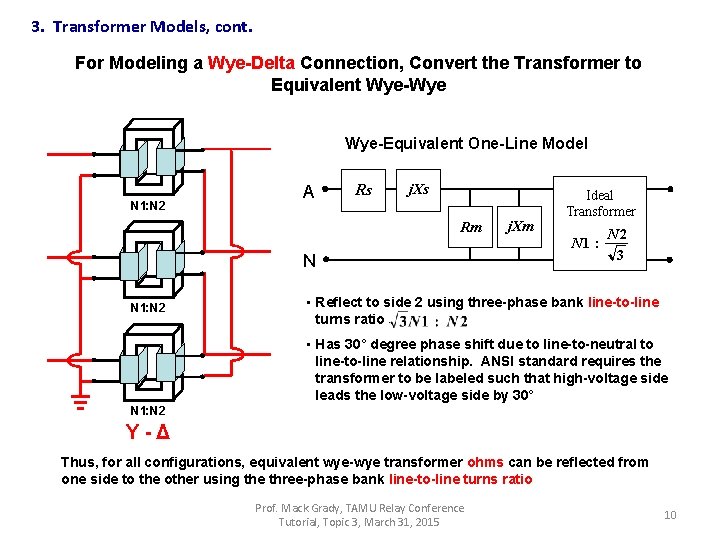 3. Transformer Models, cont.

For Modeling a Wye-Delta Connection, Convert the Transformer to Equivalent Wye-Wye

N1:N2

N1:N2

N1:N2

Y - Δ

Wye-Equivalent One-Line Model

A

N

$Rs$

$jXs$

$Rm$

$jXm$

Ideal Transformer

$N1 : \frac{N2}{\sqrt{3}}$

• Reflect to side 2 using three-phase bank line-to-line turns ratio $\sqrt{3}N1 : N2$

• Has 30° degree phase shift due to line-to-neutral to line-to-line relationship. ANSI standard requires the transformer to be labeled such that high-voltage side leads the low-voltage side by 30°

Thus, for all configurations, equivalent wye-wye transformer ohms can be reflected from one side to the other using the three-phase bank line-to-line turns ratio

Prof. Mack Grady, TAMU Relay Conference Tutorial, Topic 3, March 31, 2015

10