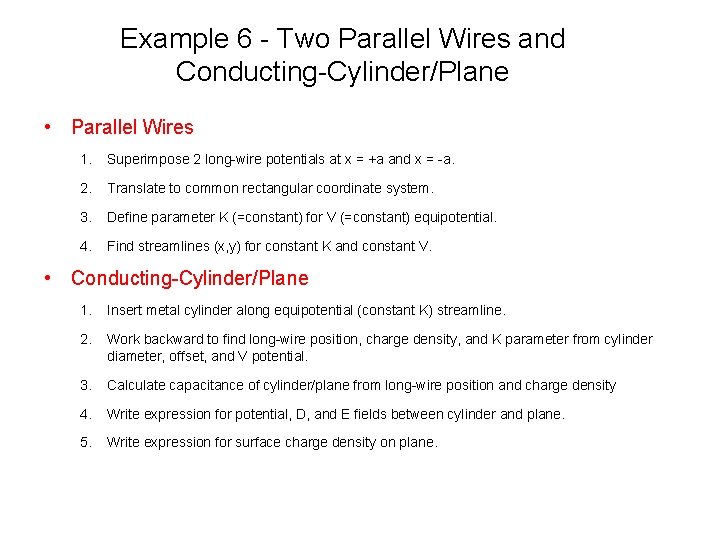 Example 6 - Two Parallel Wires and Conducting-Cylinder/Plane

• Parallel Wires

1. Superimpose 2 long-wire potentials at x = +a and x = -a.

2. Translate to common rectangular coordinate system.

3. Define parameter K (=constant) for V (=constant) equipotential.

4. Find streamlines (x,y) for constant K and constant V.

• Conducting-Cylinder/Plane

1. Insert metal cylinder along equipotential (constant K) streamline.

2. Work backward to find long-wire position, charge density, and K parameter from cylinder diameter, offset, and V potential.

3. Calculate capacitance of cylinder/plane from long-wire position and charge density

4. Write expression for potential, D, and E fields between cylinder and plane.

5. Write expression for surface charge density on plane.