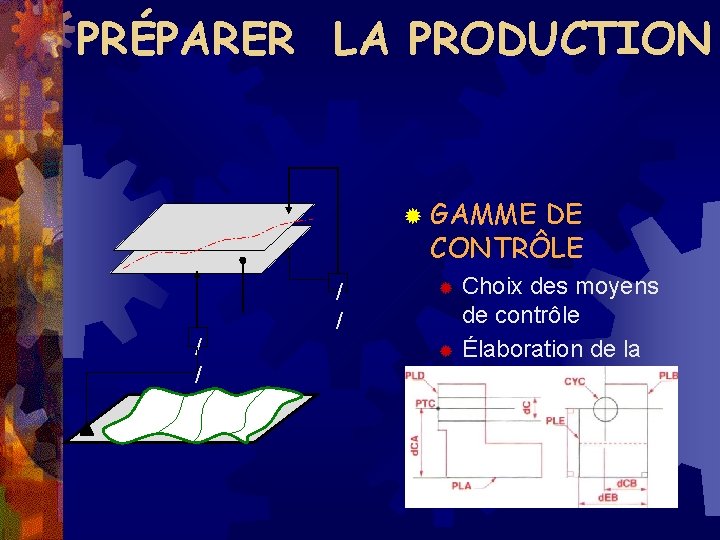 PRÉPARER LA PRODUCTION

GAMME DE CONTRÔLE

Choix des moyens de contrôle

Élaboration de la

PLD
PTC
dC
dCA
PLA
CYC
PLB
PLE
dCB
dEB