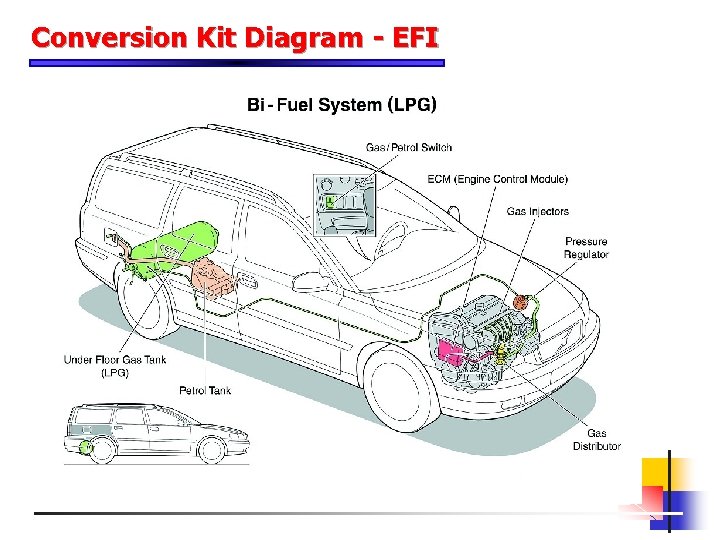 Conversion Kit Diagram - EFI

Bi - Fuel System (LPG)

Gas/Petrol Switch

ECM (Engine Control Module)

Gas Injectors

Pressure Regulator

Under Floor Gas Tank (LPG)

Petrol Tank

Gas Distributor