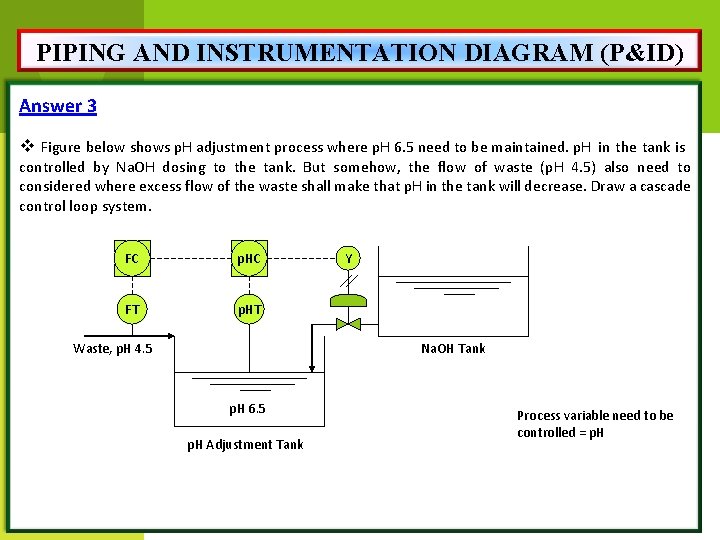 PIPING AND INSTRUMENTATION DIAGRAM (P&ID)

Answer 3

❖ Figure below shows pH adjustment process where pH 6.5 need to be maintained. pH in the tank is controlled by NaOH dosing to the tank. But somehow, the flow of waste (pH 4.5) also need to considered where excess flow of the waste shall make that pH in the tank will decrease. Draw a cascade control loop system.

FC

pHC

Y

FT

pHT

Waste, pH 4.5

NaOH Tank

pH 6.5

pH Adjustment Tank

Process variable need to be controlled = pH