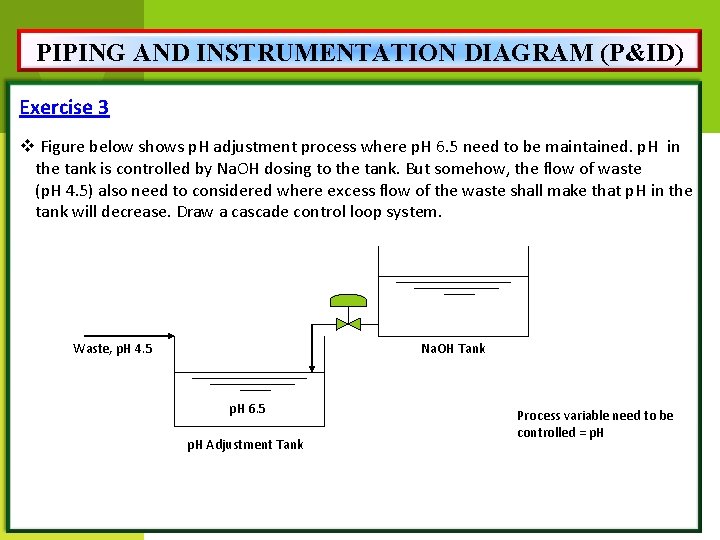 PIPING AND INSTRUMENTATION DIAGRAM (P&ID)

Exercise 3

❖ Figure below shows pH adjustment process where pH 6.5 need to be maintained. pH in the tank is controlled by NaOH dosing to the tank. But somehow, the flow of waste (pH 4.5) also need to considered where excess flow of the waste shall make that pH in the tank will decrease. Draw a cascade control loop system.

Waste, pH 4.5

NaOH Tank

pH 6.5

pH Adjustment Tank

Process variable need to be controlled = pH