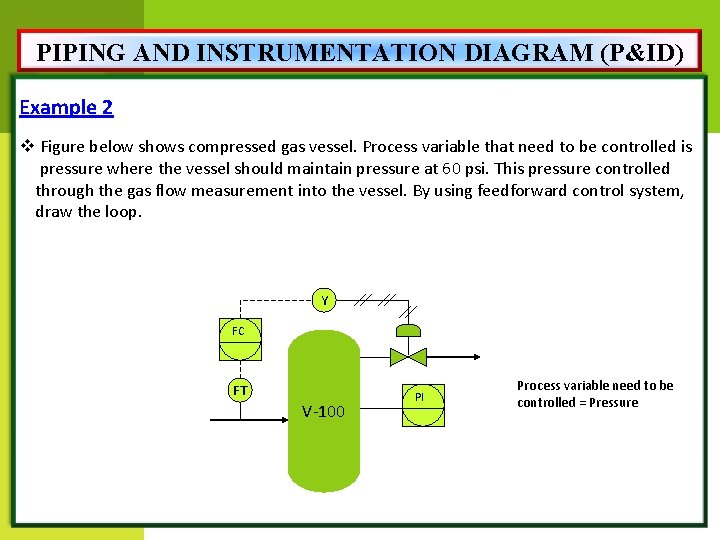 PIPING AND INSTRUMENTATION DIAGRAM (P&ID)

Example 2

❖ Figure below shows compressed gas vessel. Process variable that need to be controlled is pressure where the vessel should maintain pressure at 60 psi. This pressure controlled through the gas flow measurement into the vessel. By using feedforward control system, draw the loop.

Y

FC

FT

V-100

PI

Process variable need to be controlled = Pressure