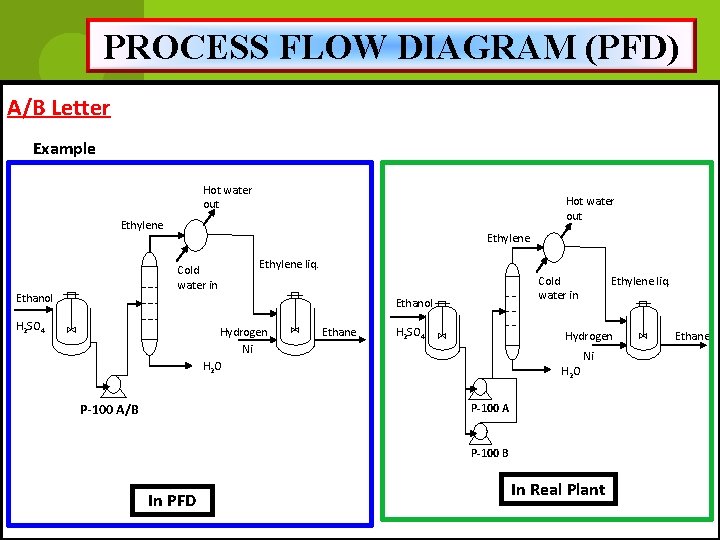 PROCESS FLOW DIAGRAM (PFD)

A/B Letter

Example

Hot water out

Ethylene

Cold water in

Ethylene liq.

Ethanol

$H_2SO_4$

Hydrogen

Ni

Ethane

$H_2O$

P-100 A/B

In PFD

Hot water out

Ethylene

Cold water in

Ethylene liq.

Ethanol

$H_2SO_4$

Hydrogen

Ni

Ethane

$H_2O$

P-100 A

P-100 B

In Real Plant