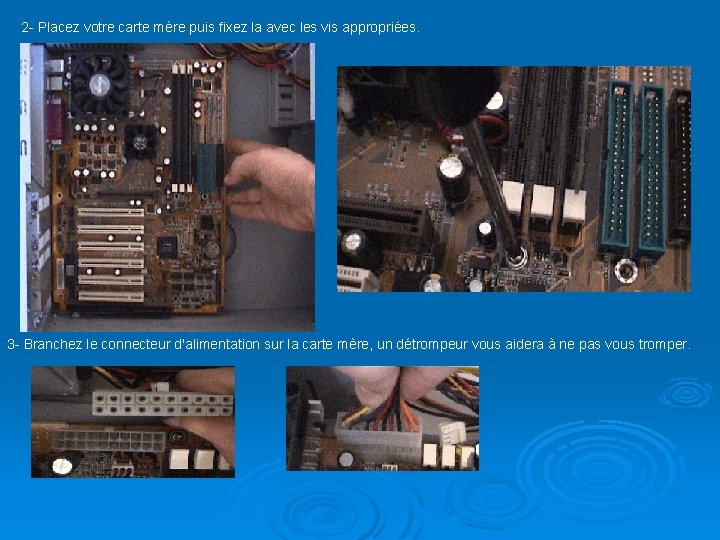 2- Placez votre carte mère puis fixez la avec les vis appropriées.

3- Branchez le connecteur d'alimentation sur la carte mère, un détrompeur vous aidera à ne pas vous tromper.