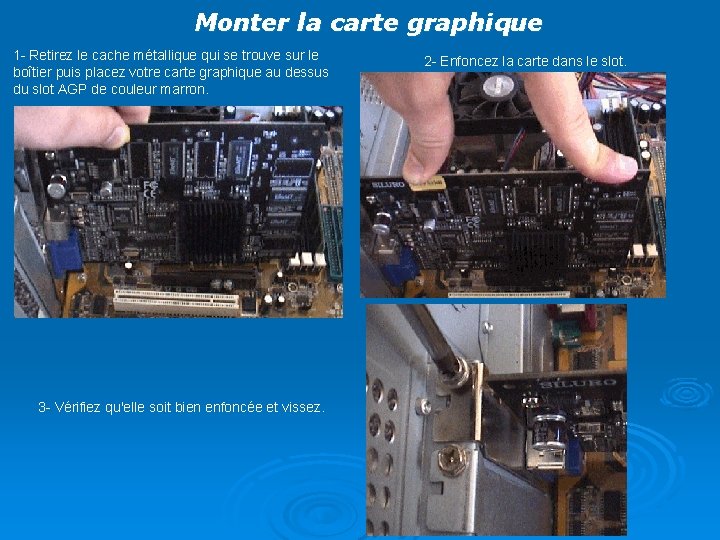 Monter la carte graphique

1- Retirez le cache métallique qui se trouve sur le boîtier puis placez votre carte graphique au dessus du slot AGP de couleur marron.

2- Enfoncez la carte dans le slot.

SILURO

3- Vérifiez qu'elle soit bien enfoncée et vissez.

SILURO