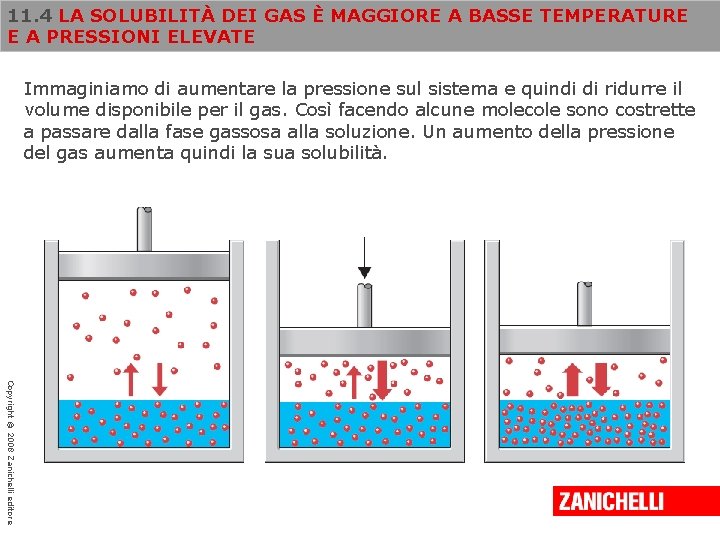 11.4 LA SOLUBILITÀ DEI GAS È MAGGIORE A BASSE TEMPERATURE E A PRESSIONI ELEVATE

Immaginiamo di aumentare la pressione sul sistema e quindi di ridurre il volume disponibile per il gas. Così facendo alcune molecole sono costrette a passare dalla fase gassosa alla soluzione. Un aumento della pressione del gas aumenta quindi la sua solubilità.

Copyright © 2008 Zanichelli editore

ZANICHELLI