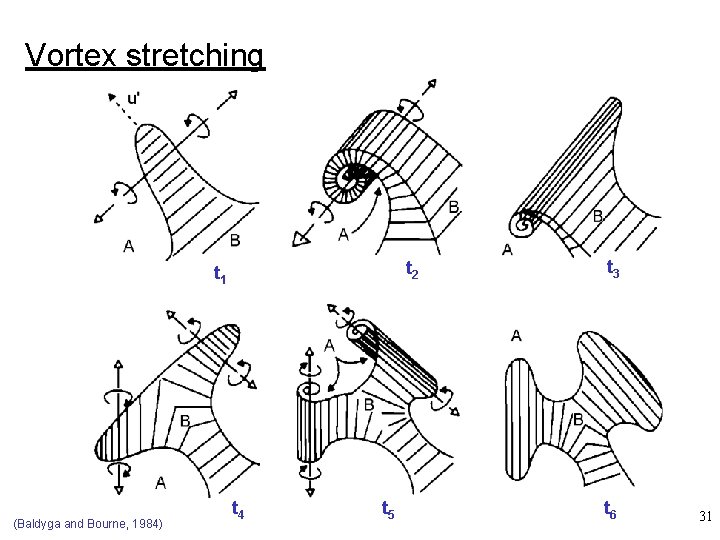 Vortex stretching

u'

A

B

$t_1$

A

B

$t_2$

A

B

$t_3$

B

A

$t_4$

A

B

$t_5$

A

B

$t_6$

(Baldyga and Bourne, 1984)

31