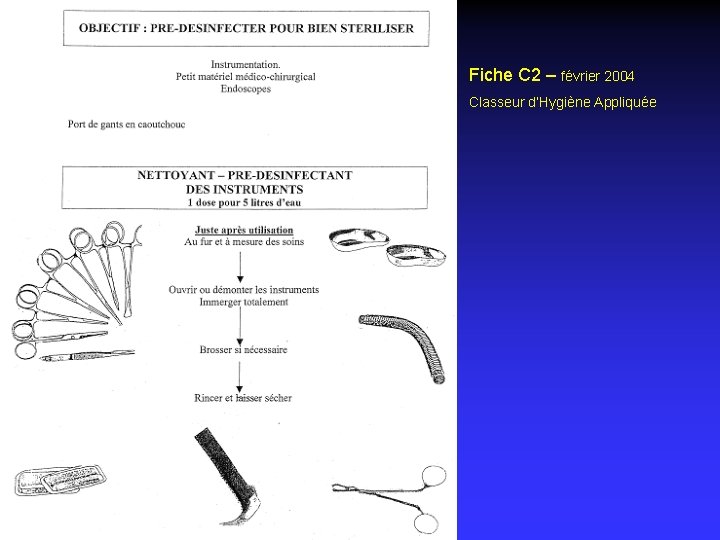 OBJECTIF : PRE-DESINFECTER POUR BIEN STERILISER

Instrumentation.
Petit matériel médico-chirurgical
Endoscopes

Port de gants en caoutchouc

NETTOYANT – PRE-DESINFECTANT
DES INSTRUMENTS
1 dose pour 5 litres d'eau

Juste après utilisation
Au fur et à mesure des soins

Ouvrir ou démonter les instruments
Immerger totalement

Brosser si nécessaire

Rincer et laisser sécher

Fiche C2 – février 2004

Classeur d'Hygiène Appliquée