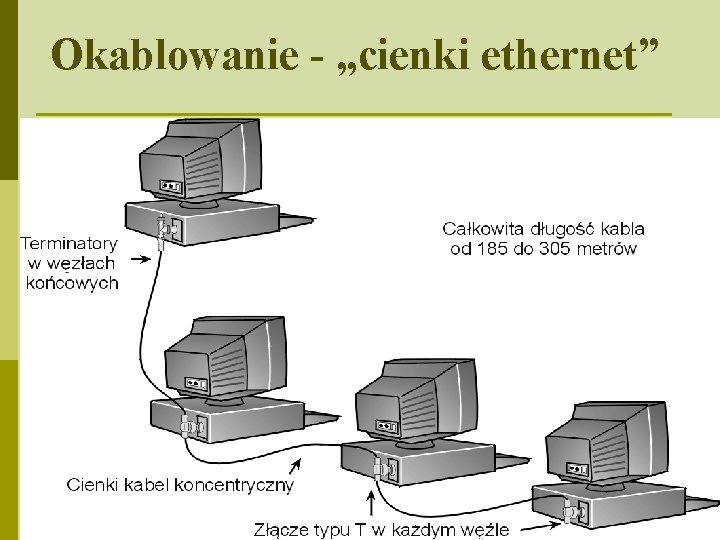 Okablowanie - „cienki ethernet”

Terminatory w węzłach końcowych

Całkowita długość kabla od 185 do 305 metrów

Cienki kabel koncentryczny

Złącze typu T w każdym węźle