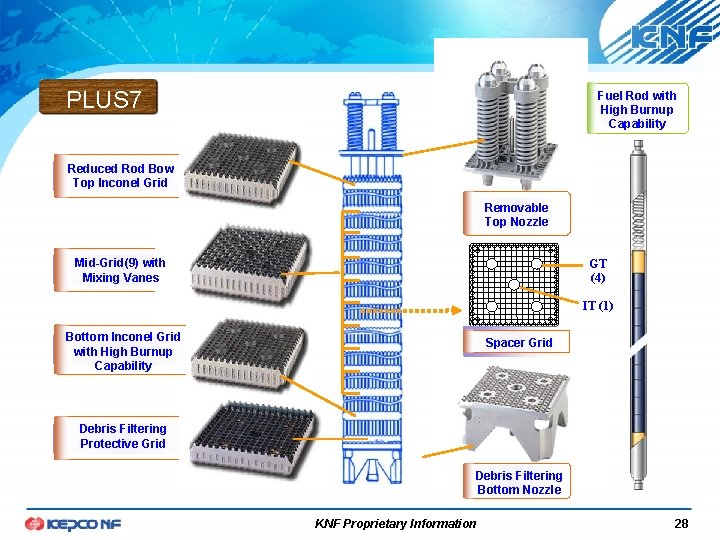 KNF

PLUS7

Reduced Rod Bow Top Inconel Grid

Mid-Grid(9) with Mixing Vanes

Bottom Inconel Grid with High Burnup Capability

Debris Filtering Protective Grid

Removable Top Nozzle

GT (4)

IT (1)

Spacer Grid

Debris Filtering Bottom Nozzle

Fuel Rod with High Burnup Capability

KEPCO NF

KNF Proprietary Information

28