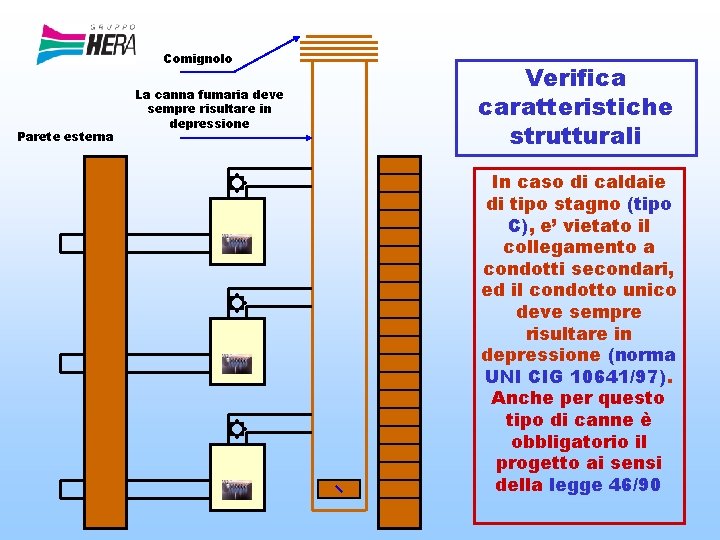 GRUPPO HERA

Comignolo

La canna fumaria deve sempre risultare in depressione

Parete esterna

Verifica caratteristiche strutturali

In caso di caldaie di tipo stagno (tipo C), e' vietato il collegamento a condotti secondari, ed il condotto unico deve sempre risultare in depressione (norma UNI CIG 10641/97). Anche per questo tipo di canne è obbligatorio il progetto ai sensi della legge 46/90