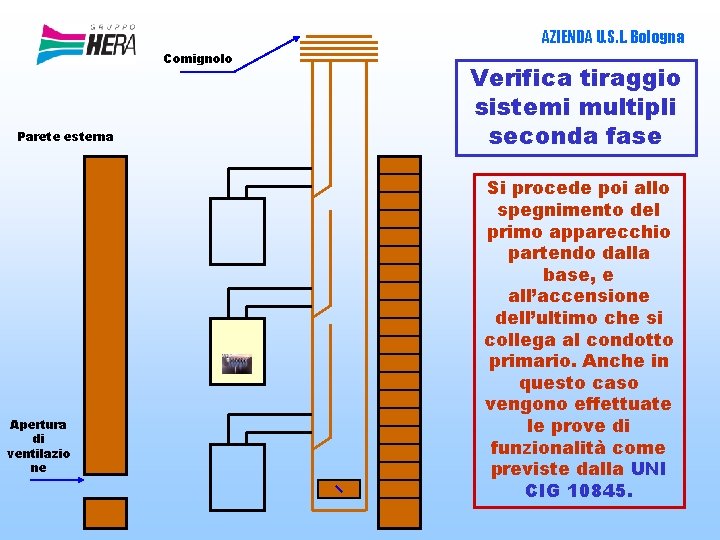 GRUPPO HERA

AZIENDA U.S.L Bologna

Comignolo

Verifica tiraggio sistemi multipli seconda fase

Parete esterna

Si procede poi allo spegnimento del primo apparecchio partendo dalla base, e all'accensione dell'ultimo che si collega al condotto primario. Anche in questo caso vengono effettuate le prove di funzionalità come previste dalla UNI CIG 10845.

Apertura di ventilazione