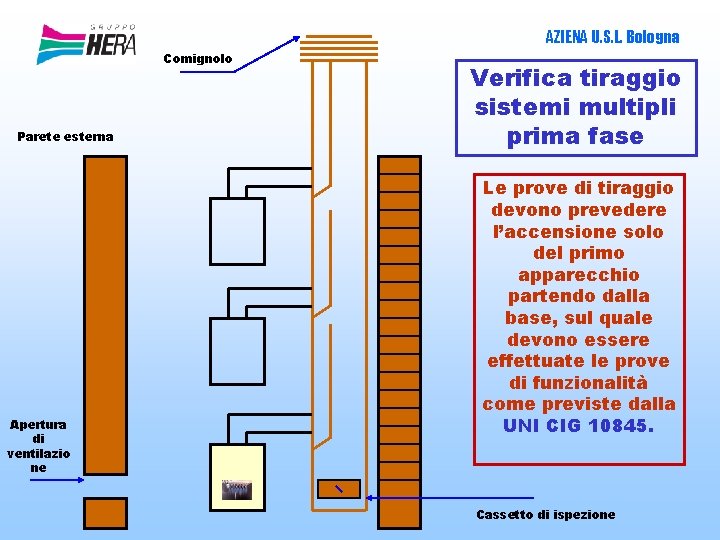 GRUPPO HERA

AZIENA U.S.L Bologna

Comignolo

Verifica tiraggio sistemi multipli prima fase

Parete esterna

Le prove di tiraggio devono prevedere l'accensione solo del primo apparecchio partendo dalla base, sul quale devono essere effettuate le prove di funzionalità come previste dalla UNI CIG 10845.

Apertura di ventilazione

Cassetto di ispezione