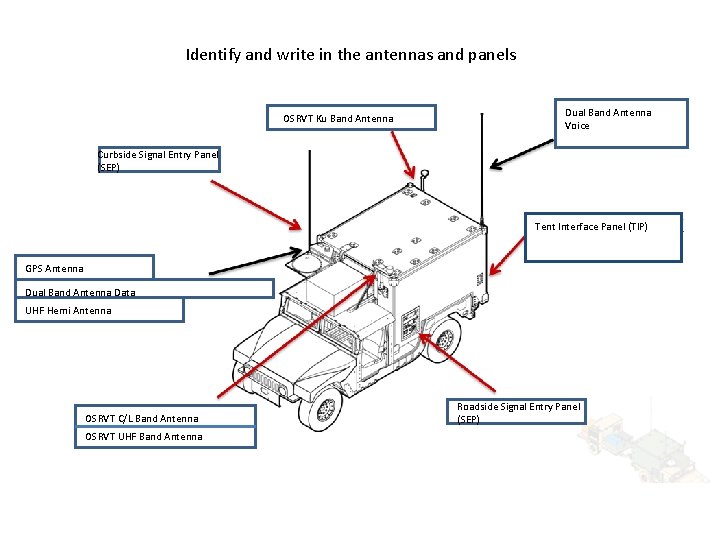 Identify and write in the antennas and panels

OSRVT Ku Band Antenna

Dual Band Antenna Voice

Curbside Signal Entry Panel (SEP)

Tent Interface Panel (TIP)

GPS Antenna

Dual Band Antenna Data

UHF Hemi Antenna

OSRVT C/L Band Antenna

OSRVT UHF Band Antenna

Roadside Signal Entry Panel (SEP)