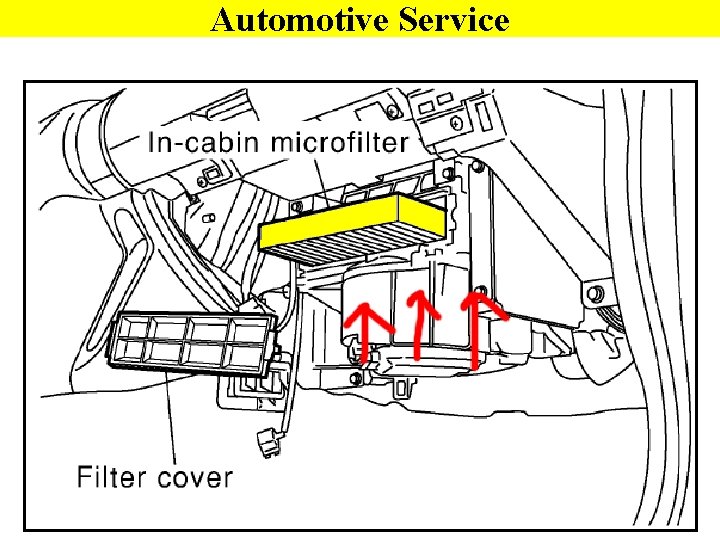 Automotive Service

In-cabin microfilter

Filter cover