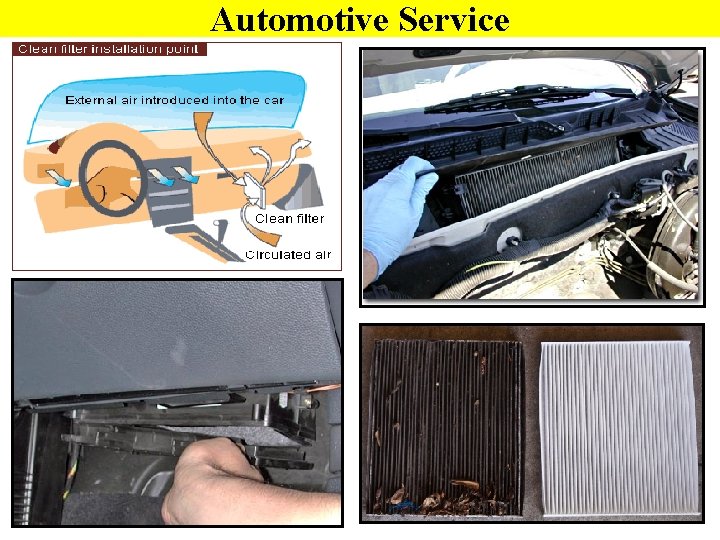 Automotive Service

Clean filter installation point

External air introduced into the car

Clean filter

Circulated air