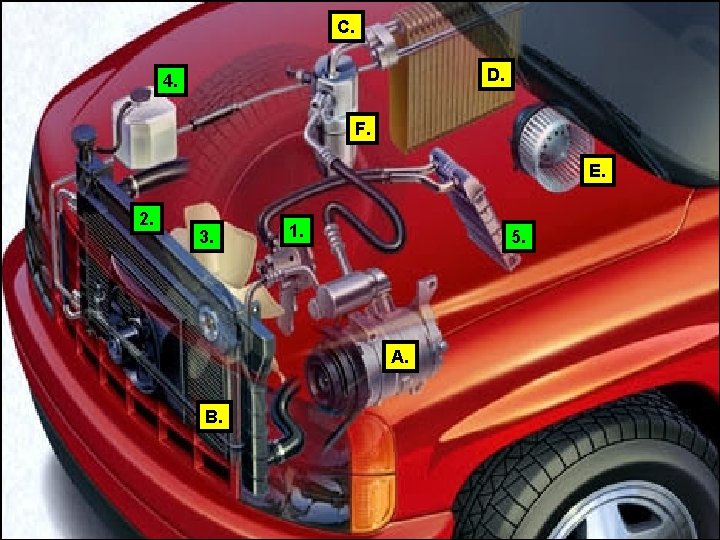 C.
4.
D.
F.
E.
2.
3.
1.
5.
A.
B.