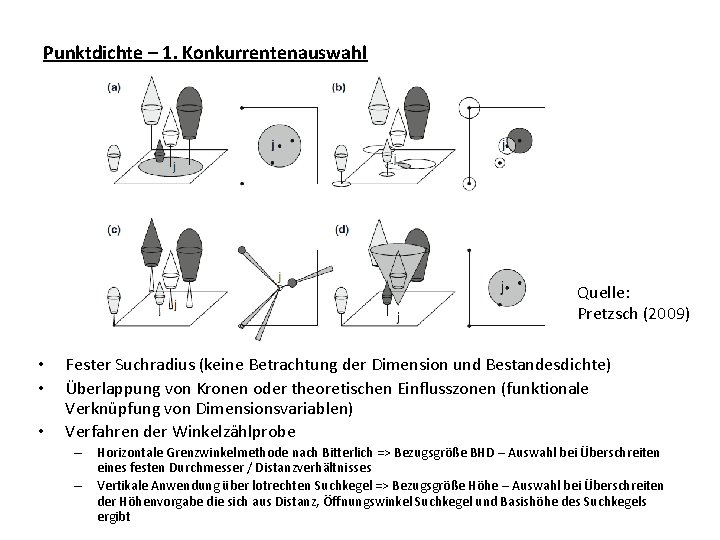 Punktdichte – 1. Konkurrentenauswahl

(a)

j

j

(b)

j

j

(c)

j

j

(d)

j

j

Quelle: Pretzsch (2009)

• Fester Suchradius (keine Betrachtung der Dimension und Bestandesdichte)
• Überlappung von Kronen oder theoretischen Einflusszonen (funktionale Verknüpfung von Dimensionsvariablen)
• Verfahren der Winkelzählprobe
– Horizontale Grenzwinkelmethode nach Bitterlich => Bezugsgröße BHD – Auswahl bei Überschreiten eines festen Durchmesser / Distanzverhältnisses
– Vertikale Anwendung über lotrechten Suchkegel => Bezugsgröße Höhe – Auswahl bei Überschreiten der Höhenvorgabe die sich aus Distanz, Öffnungswinkel Suchkegel und Basishöhe des Suchkegels ergibt