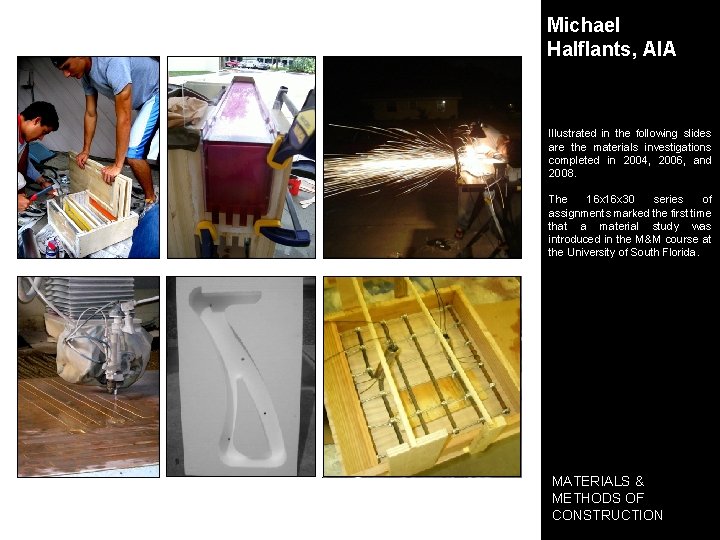 Michael Halflants, AIA

Illustrated in the following slides are the materials investigations completed in 2004, 2006, and 2008.

The 16x16x30 series of assignments marked the first time that a material study was introduced in the M&M course at the University of South Florida.

MATERIALS & METHODS OF CONSTRUCTION