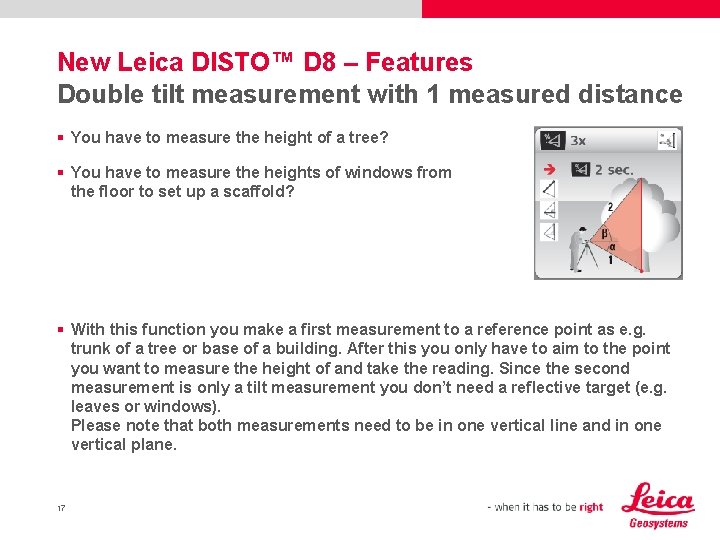 New Leica DISTO™ D8 – Features
Double tilt measurement with 1 measured distance

▪ You have to measure the height of a tree?

▪ You have to measure the heights of windows from the floor to set up a scaffold?

3x
2 sec.
2
β
α
1

▪ With this function you make a first measurement to a reference point as e.g. trunk of a tree or base of a building. After this you only have to aim to the point you want to measure the height of and take the reading. Since the second measurement is only a tilt measurement you don't need a reflective target (e.g. leaves or windows).
Please note that both measurements need to be in one vertical line and in one vertical plane.

17

- when it has to be right

Leica
Geosystems