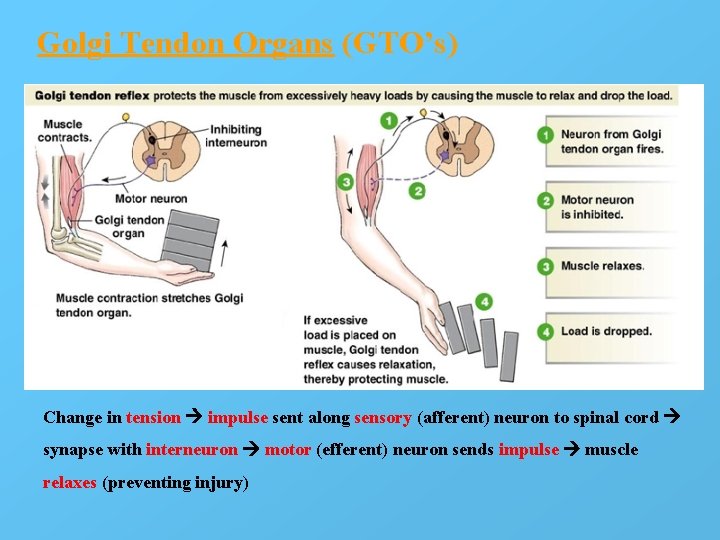 Golgi Tendon Organs (GTO's)

Golgi tendon reflex protects the muscle from excessively heavy loads by causing the muscle to relax and drop the load.

Muscle contracts.

Inhibiting interneuron

Motor neuron

Golgi tendon organ

Muscle contraction stretches Golgi tendon organ.

1

2

3

4

If excessive load is placed on muscle, Golgi tendon reflex causes relaxation, thereby protecting muscle.

1 Neuron from Golgi tendon organ fires.

2 Motor neuron is inhibited.

3 Muscle relaxes.

4 Load is dropped.

Change in tension → impulse sent along sensory (afferent) neuron to spinal cord → synapse with interneuron → motor (efferent) neuron sends impulse → muscle relaxes (preventing injury)