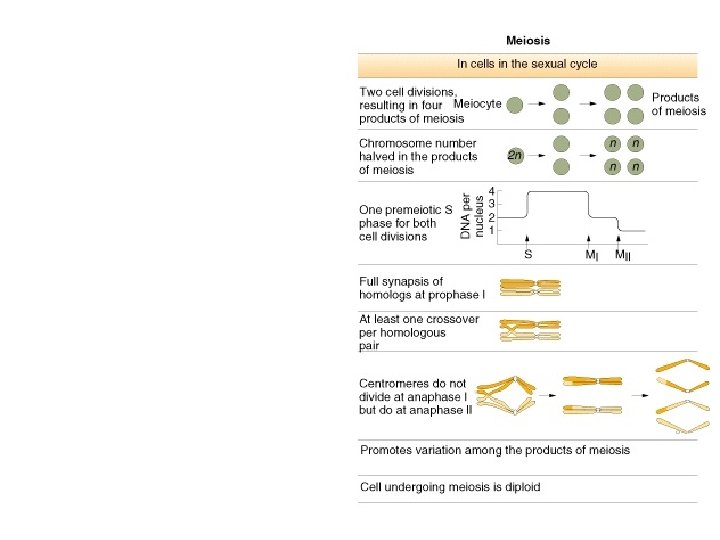 Meiosis

In cells in the sexual cycle

Two cell divisions, resulting in four products of meiosis

Meiocyte

Products of meiosis

Chromosome number halved in the products of meiosis

$2n$

$n$ $n$

$n$ $n$

One premeiotic S phase for both cell divisions

DNA per nucleus

4
3
2
1

S

$M_I$

$M_{II}$

Full synapsis of homologs at prophase I

At least one crossover per homologous pair

Centromeres do not divide at anaphase I but do at anaphase II

Promotes variation among the products of meiosis

Cell undergoing meiosis is diploid