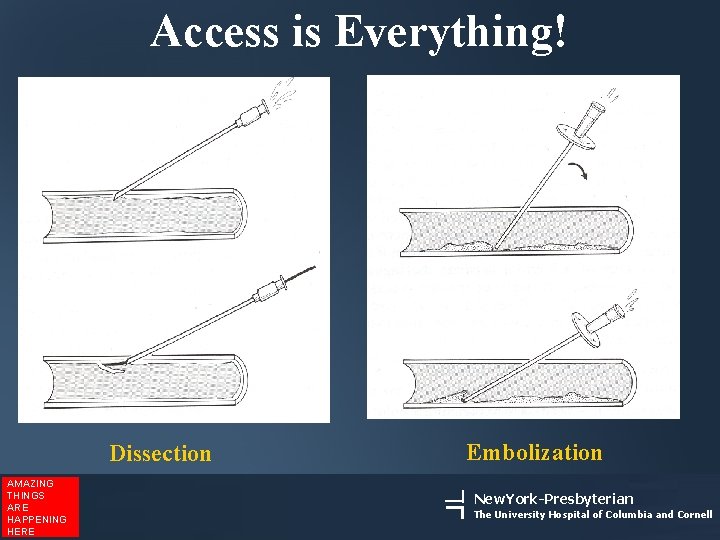 Access is Everything!

Dissection

Embolization

AMAZING THINGS ARE HAPPENING HERE

NewYork-Presbyterian
The University Hospital of Columbia and Cornell