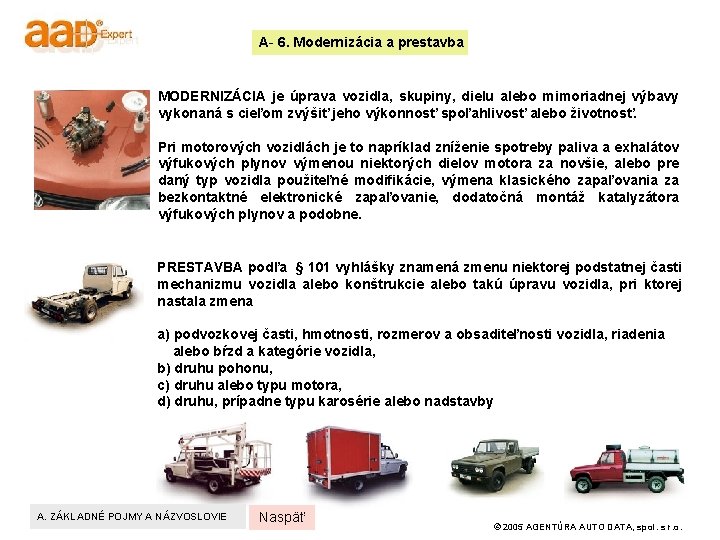 aad® Expert

A- 6. Modernizácia a prestavba

MODERNIZÁCIA je úprava vozidla, skupiny, dielu alebo mimoriadnej výbavy vykonaná s cieľom zvýšiť jeho výkonnosť spoľahlivosť alebo životnosť.

Pri motorových vozidlách je to napríklad zníženie spotreby paliva a exhalátov výfukových plynov výmenou niektorých dielov motora za novšie, alebo pre daný typ vozidla použiteľné modifikácie, výmena klasického zapaľovania za bezkontaktné elektronické zapaľovanie, dodatočná montáž katalyzátora výfukových plynov a podobne.

PRESTAVBA podľa § 101 vyhlášky znamená zmenu niektorej podstatnej časti mechanizmu vozidla alebo konštrukcie alebo takú úpravu vozidla, pri ktorej nastala zmena

a) podvozkovej časti, hmotnosti, rozmerov a obsaditeľnosti vozidla, riadenia alebo bŕzd a kategórie vozidla,
b) druhu pohonu,
c) druhu alebo typu motora,
d) druhu, prípadne typu karosérie alebo nadstavby

A. ZÁKLADNÉ POJMY A NÁZVOSLOVIE

Naspäť

© 2005 AGENTÚRA AUTO DATA, spol. s r.o.