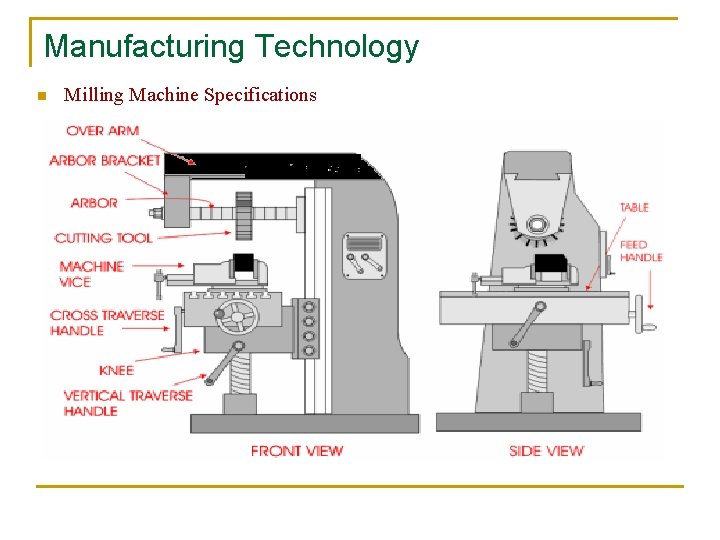 Manufacturing Technology

Milling Machine Specifications

OVER ARM
ARBOR BRACKET
ARBOR
CUTTING TOOL
MACHINE VICE
CROSS TRAVERSE HANDLE
KNEE
VERTICAL TRAVERSE HANDLE
TABLE
FEED HANDLE
FRONT VIEW
SIDE VIEW