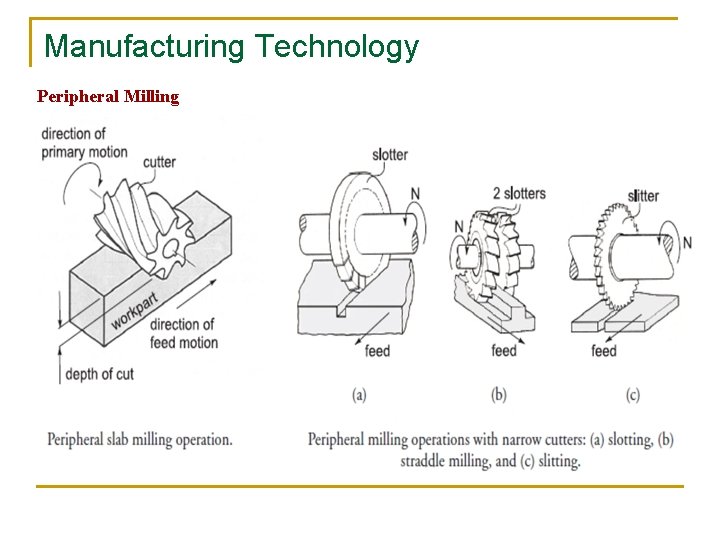 Manufacturing Technology

Peripheral Milling

direction of primary motion

cutter

workpart

direction of feed motion

depth of cut

Peripheral slab milling operation.

slotter

N

feed

(a)

2 slotters

N

feed

(b)

slitter

N

feed

(c)

Peripheral milling operations with narrow cutters: (a) slotting, (b) straddle milling, and (c) slitting.