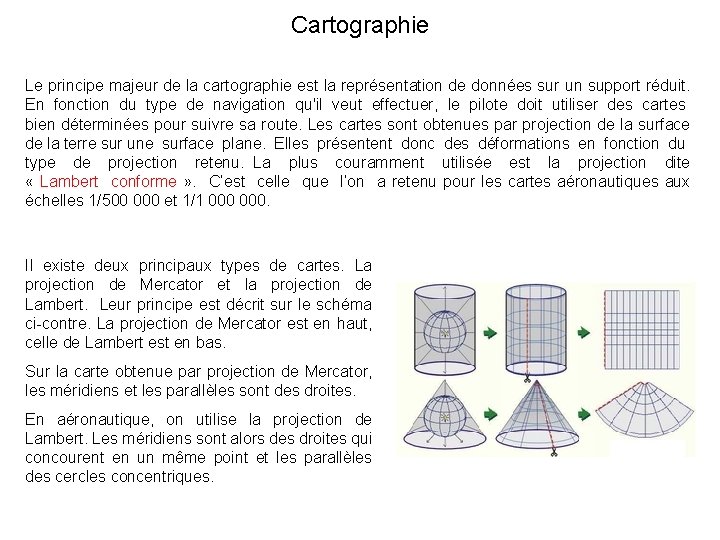 Cartographie

Le principe majeur de la cartographie est la représentation de données sur un support réduit. En fonction du type de navigation qu'il veut effectuer, le pilote doit utiliser des cartes bien déterminées pour suivre sa route. Les cartes sont obtenues par projection de la surface de la terre sur une surface plane. Elles présentent donc des déformations en fonction du type de projection retenu. La plus couramment utilisée est la projection dite « Lambert conforme ». C'est celle que l'on a retenu pour les cartes aéronautiques aux échelles 1/500 000 et 1/1 000 000.

Il existe deux principaux types de cartes. La projection de Mercator et la projection de Lambert. Leur principe est décrit sur le schéma ci-contre. La projection de Mercator est en haut, celle de Lambert est en bas.

Sur la carte obtenue par projection de Mercator, les méridiens et les parallèles sont des droites.

En aéronautique, on utilise la projection de Lambert. Les méridiens sont alors des droites qui concourent en un même point et les parallèles des cercles concentriques.