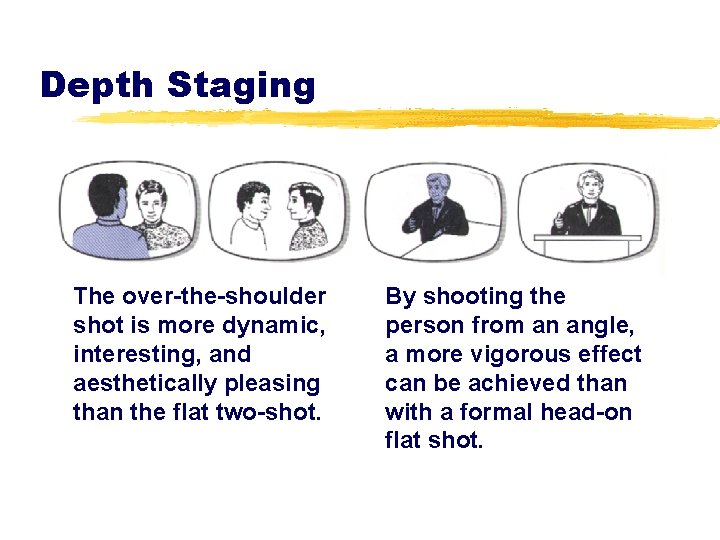 Depth Staging

The over-the-shoulder shot is more dynamic, interesting, and aesthetically pleasing than the flat two-shot.

By shooting the person from an angle, a more vigorous effect can be achieved than with a formal head-on flat shot.