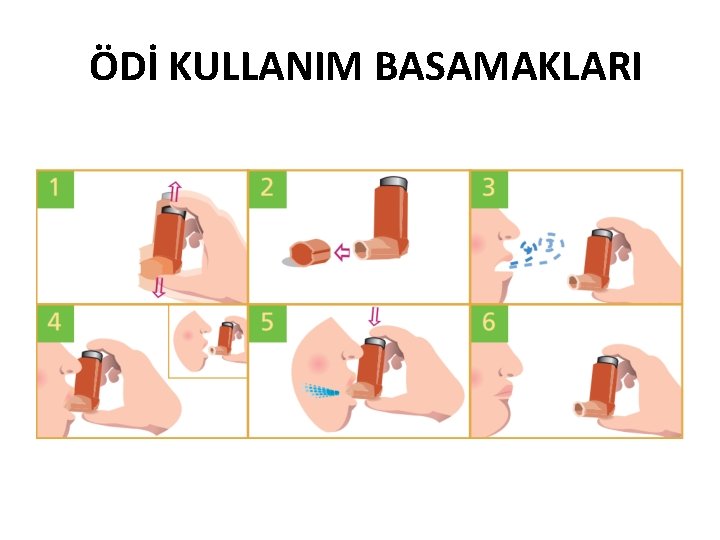 ÖDİ KULLANIM BASAMAKLARI

1

2

3

4

5

6