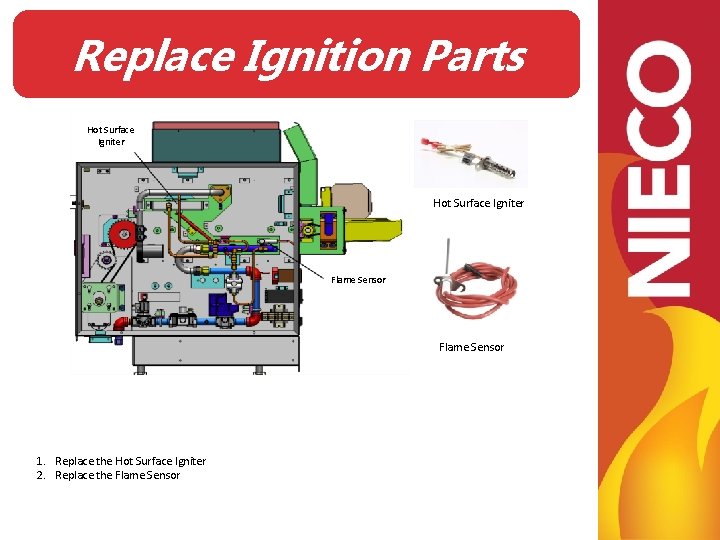 Replace Ignition Parts

Hot Surface Igniter

Flame Sensor

Hot Surface Igniter

Flame Sensor

1. Replace the Hot Surface Igniter
2. Replace the Flame Sensor

NIECO