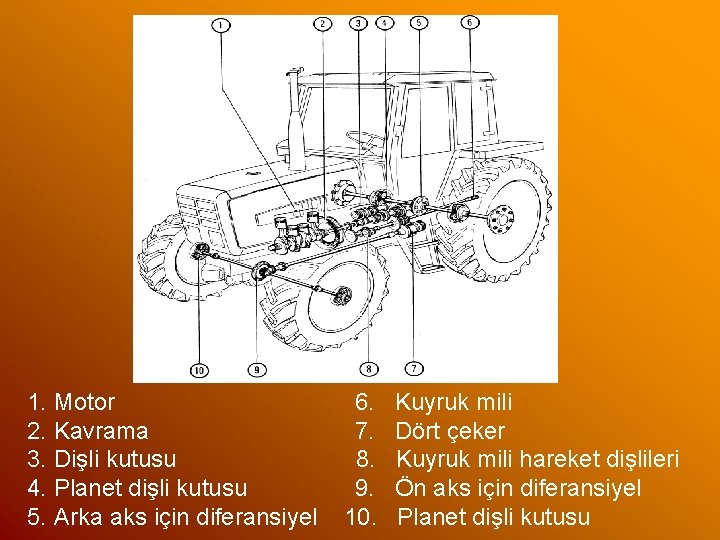 1
2
3
4
5
6
10
9
8
7

1. Motor
2. Kavrama
3. Dişli kutusu
4. Planet dişli kutusu
5. Arka aks için diferansiyel

6. Kuyruk mili
7. Dört çeker
8. Kuyruk mili hareket dişlileri
9. Ön aks için diferansiyel
10. Planet dişli kutusu