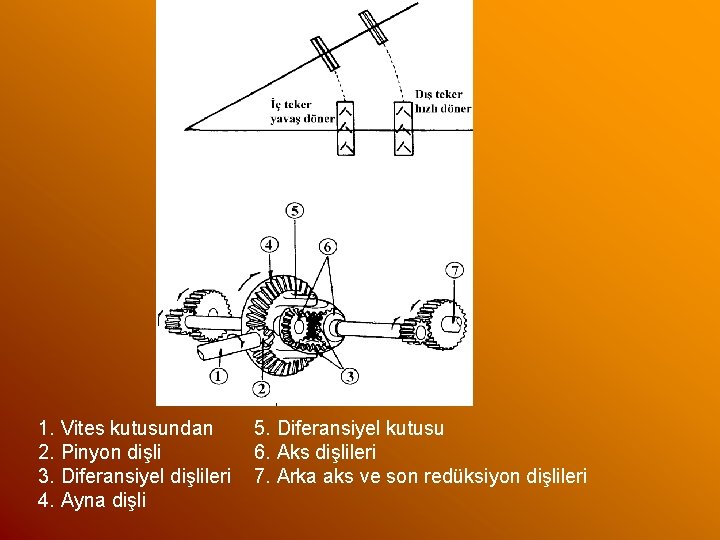 İç teker yavaş döner

Dış teker hızlı döner

5

4

6

7

1

2

3

1. Vites kutusundan
2. Pinyon dişli
3. Diferansiyel dişlileri
4. Ayna dişli

5. Diferansiyel kutusu
6. Aks dişlileri
7. Arka aks ve son redüksiyon dişlileri