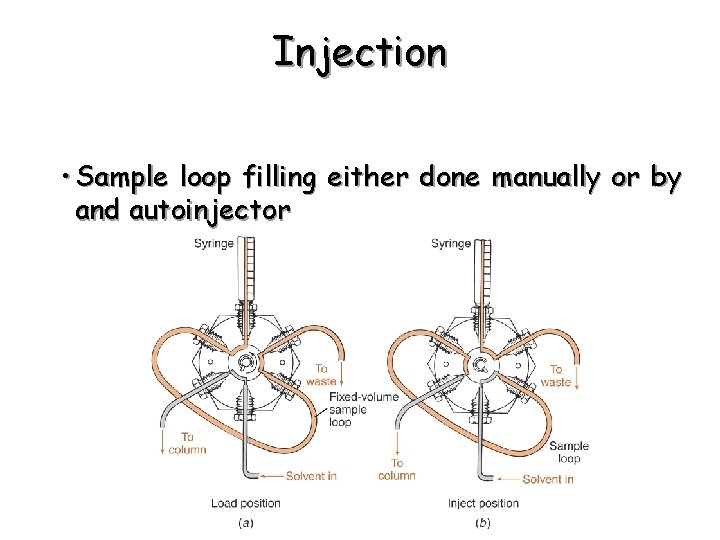 Injection

• Sample loop filling either done manually or by and autoinjector

Syringe

To waste

Fixed-volume sample loop

To column

Solvent in

Load position

(a)

Syringe

To waste

Sample loop

To column

Solvent in

Inject position

(b)