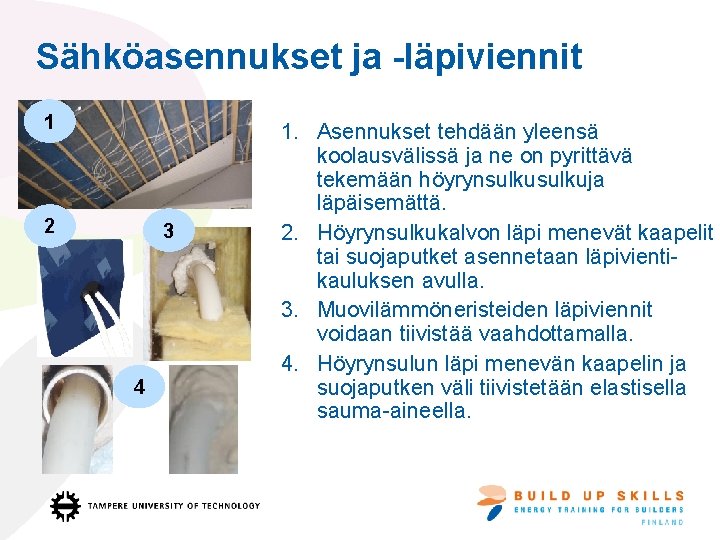 Sähköasennukset ja -läpiviennit

1

2

3

4

1. Asennukset tehdään yleensä koolausvälissä ja ne on pyrittävä tekemään höyrynsulkusulkuja läpäisemättä.
2. Höyrynsulkukalvon läpi menevät kaapelit tai suojaputket asennetaan läpivientikauluksen avulla.
3. Muovilämmöneristeiden läpiviennit voidaan tiivistää vaahdottamalla.
4. Höyrynsulun läpi menevän kaapelin ja suojaputken väli tiivistetään elastisella sauma-aineella.

TAMPERE UNIVERSITY OF TECHNOLOGY

BUILD UP SKILLS
ENERGY TRAINING FOR BUILDERS
FINLAND