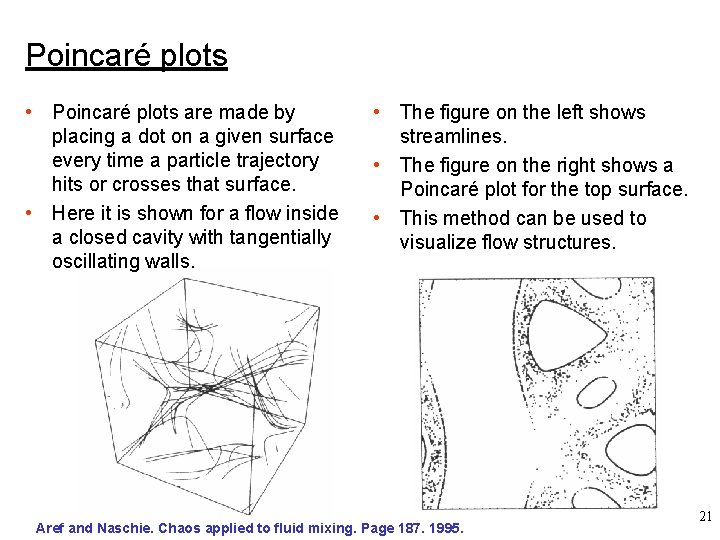 Poincaré plots

• Poincaré plots are made by placing a dot on a given surface every time a particle trajectory hits or crosses that surface.

• Here it is shown for a flow inside a closed cavity with tangentially oscillating walls.

• The figure on the left shows streamlines.

• The figure on the right shows a Poincaré plot for the top surface.

• This method can be used to visualize flow structures.

Aref and Naschie. Chaos applied to fluid mixing. Page 187. 1995.

21