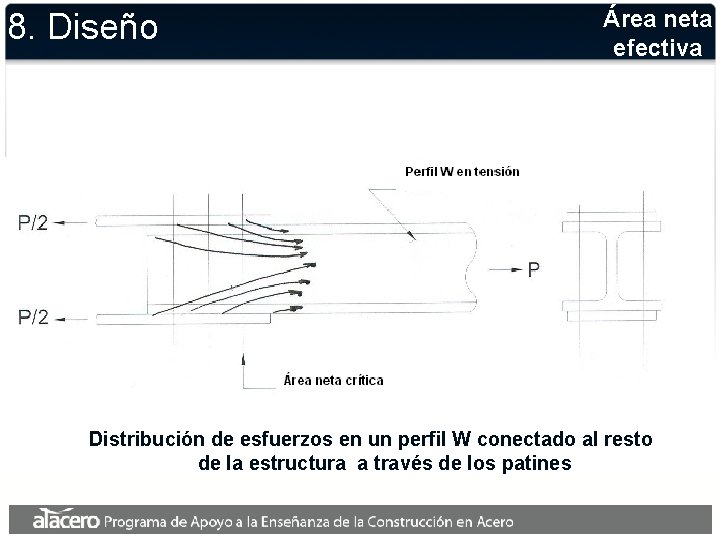 8. Diseño

Área neta efectiva

Perfil W en tensión

P/2

P/2

P

Área neta crítica

Distribución de esfuerzos en un perfil W conectado al resto de la estructura a través de los patines

alacero Programa de Apoyo a la Enseñanza de la Construcción en Acero