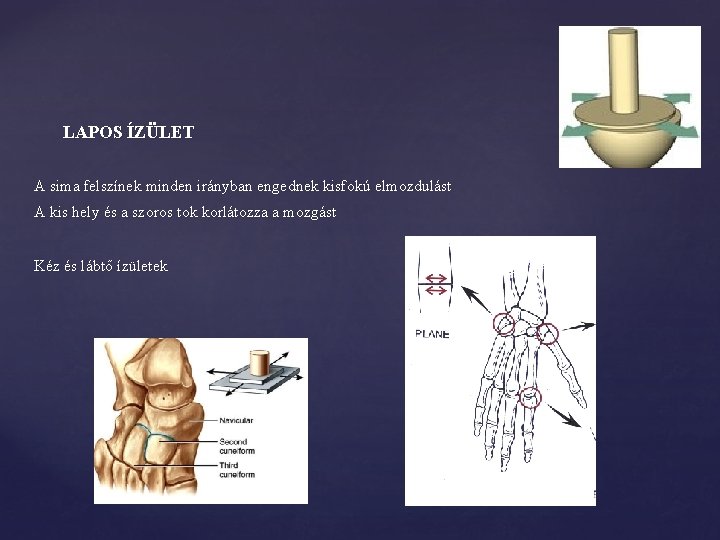 LAPOS ÍZÜLET

A sima felszínek minden irányban engednek kisfokú elmozdulást
A kis hely és a szoros tok korlátozza a mozgást

Kéz és lábtő ízületek

Navicular
Second cuneiform
Third cuneiform

PLANE