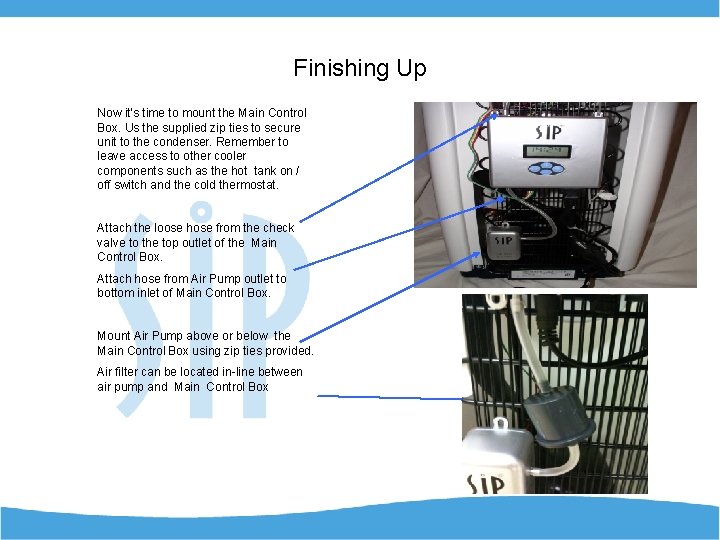 Finishing Up

Now it's time to mount the Main Control Box. Us the supplied zip ties to secure unit to the condenser. Remember to leave access to other cooler components such as the hot tank on / off switch and the cold thermostat.

Attach the loose hose from the check valve to the top outlet of the Main Control Box.

Attach hose from Air Pump outlet to bottom inlet of Main Control Box.

Mount Air Pump above or below the Main Control Box using zip ties provided.

Air filter can be located in-line between air pump and Main Control Box

SIP

SIP

SIP

SIP