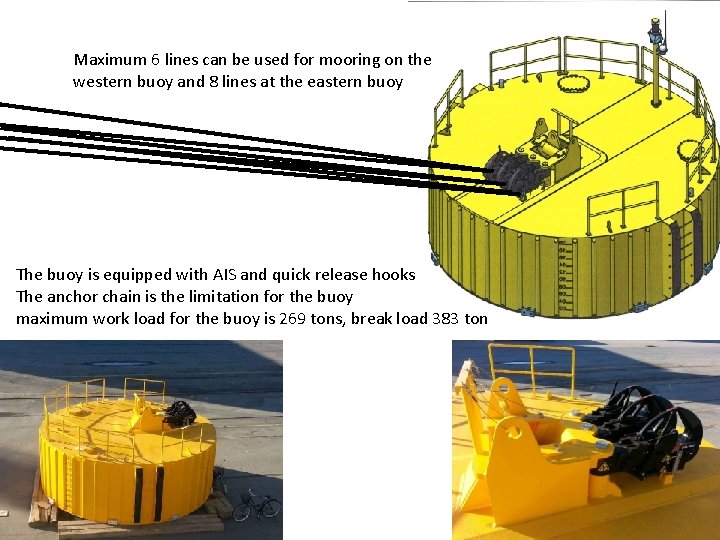 Maximum 6 lines can be used for mooring on the western buoy and 8 lines at the eastern buoy

The buoy is equipped with AIS and quick release hooks
The anchor chain is the limitation for the buoy
maximum work load for the buoy is 269 tons, break load 383 ton