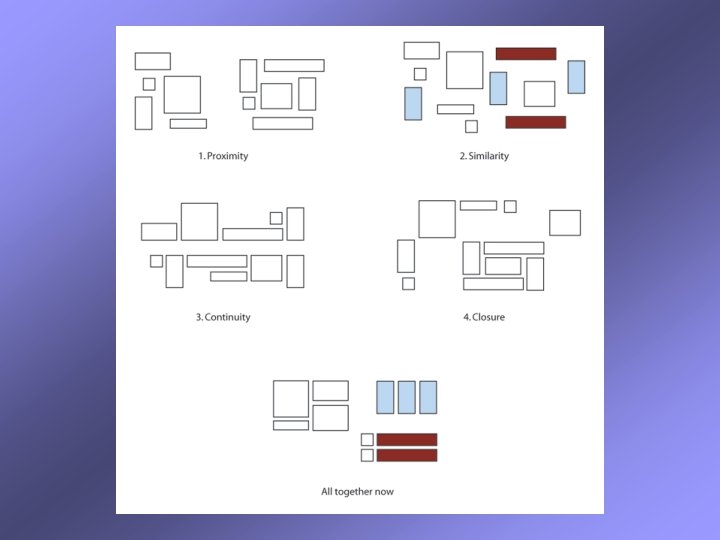 1. Proximity

2. Similarity

3. Continuity

4. Closure

All together now