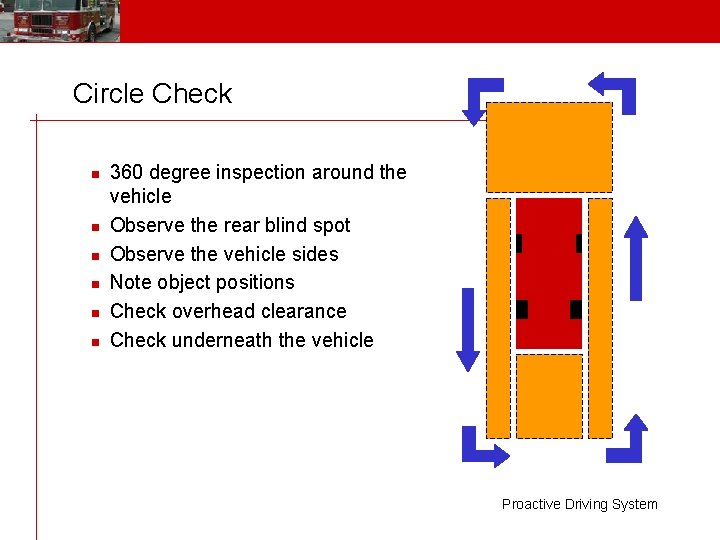 Circle Check

- 360 degree inspection around the vehicle
- Observe the rear blind spot
- Observe the vehicle sides
- Note object positions
- Check overhead clearance
- Check underneath the vehicle

Proactive Driving System