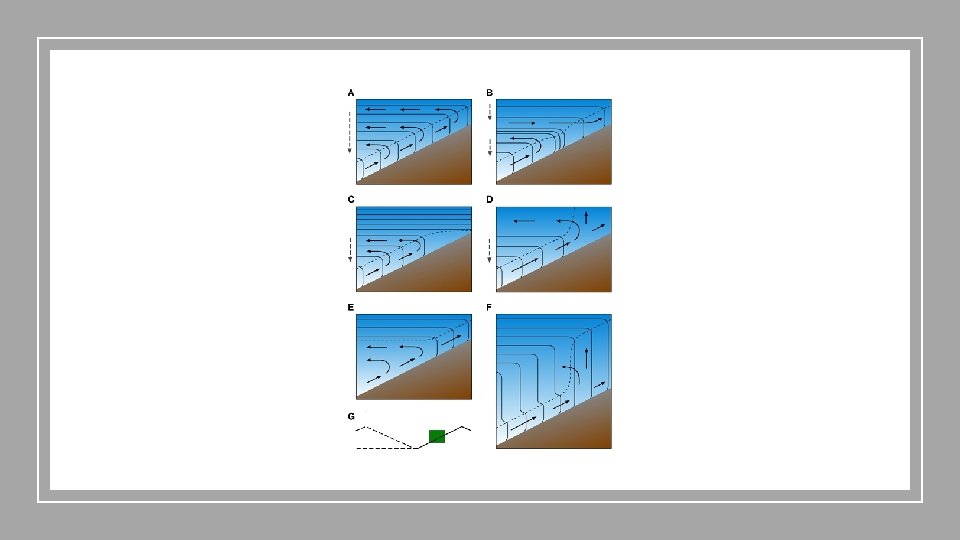 A
B
C
D
E
F
G