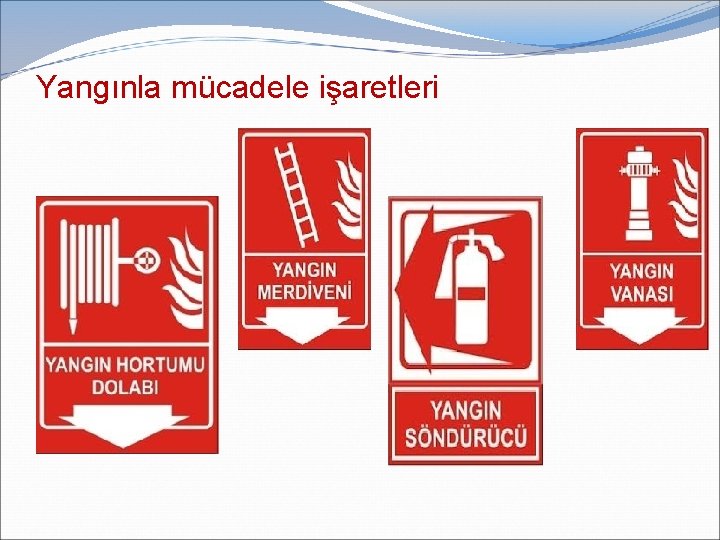 Yangınla mücadele işaretleri

YANGIN HORTUMU DOLABI

YANGIN MERDİVENİ

YANGIN SÖNDÜRÜCÜ

YANGIN VANASI