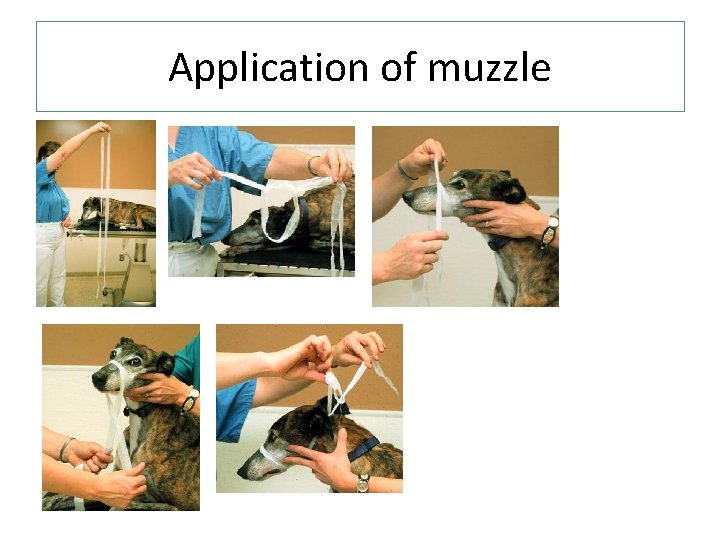 Application of muzzle