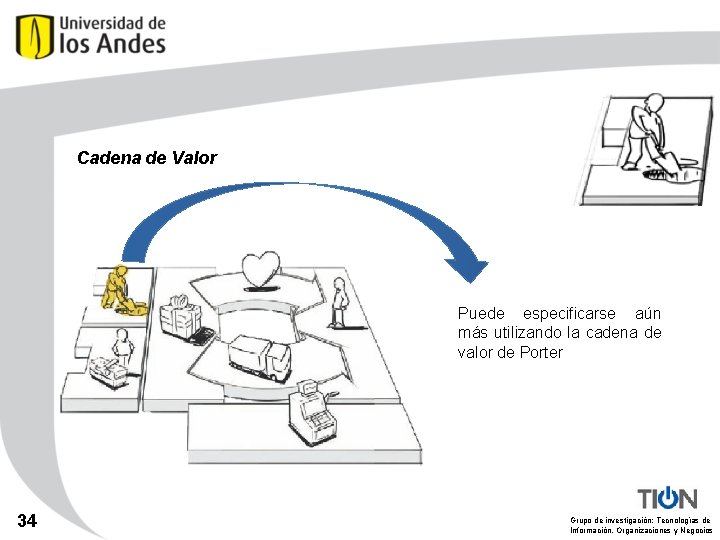 Universidad de
los Andes

Cadena de Valor

Puede especificarse aún más utilizando la cadena de valor de Porter

34

TION

Grupo de investigación: Tecnologías de Información, Organizaciones y Negocios